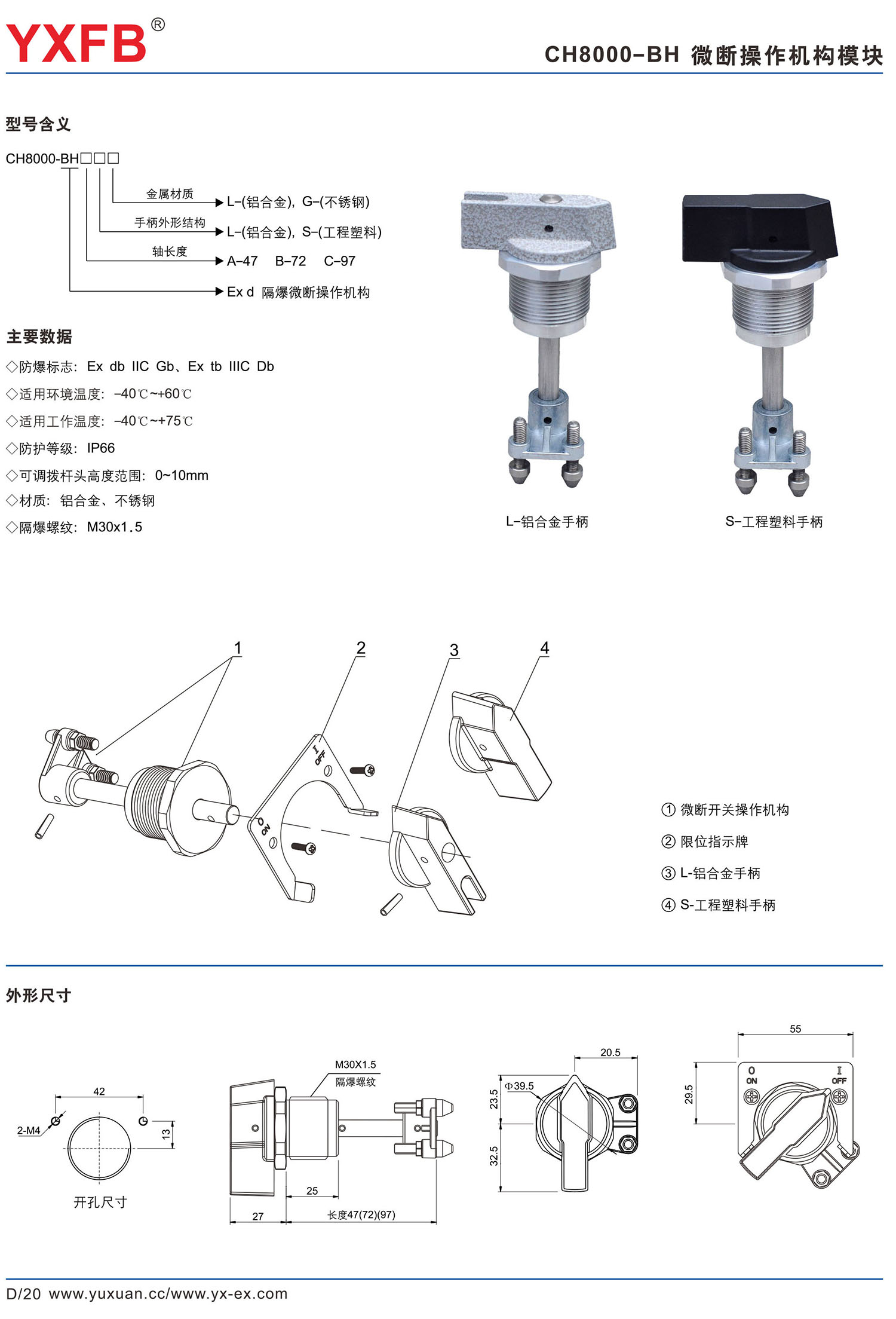 YXFB®

CH8000-BH 微断操作机构模块

型号含义

CH8000-BH□□□

金属材质 L-(铝合金), G-(不锈钢)

手柄外形结构 L-(铝合金), S-(工程塑料)

轴长度 A-47 B-72 C-97

Ex d 隔爆微断操作机构

主要数据

◇防爆标志: Ex db IIC Gb、Ex tb IIIC Db

◇适用环境温度: -40℃~+60℃

◇适用工作温度: -40℃~+75℃

◇防护等级: IP66

◇可调拨杆头高度范围: 0~10mm

◇材质: 铝合金、不锈钢

◇隔爆螺纹: M30x1.5

L-铝合金手柄

S-工程塑料手柄

1 2 3 4

I OFF O ON

① 微断开关操作机构

② 限位指示牌

③ L-铝合金手柄

④ S-工程塑料手柄

外形尺寸

42

2-M4

13

开孔尺寸

M30X1.5

隔爆螺纹

25

27

长度47(72)(97)

20.5

Φ39.5

23.5

32.5

55

29.5

O ON

I OFF

D/20 www.yuxuan.cc/www.yx-ex.com